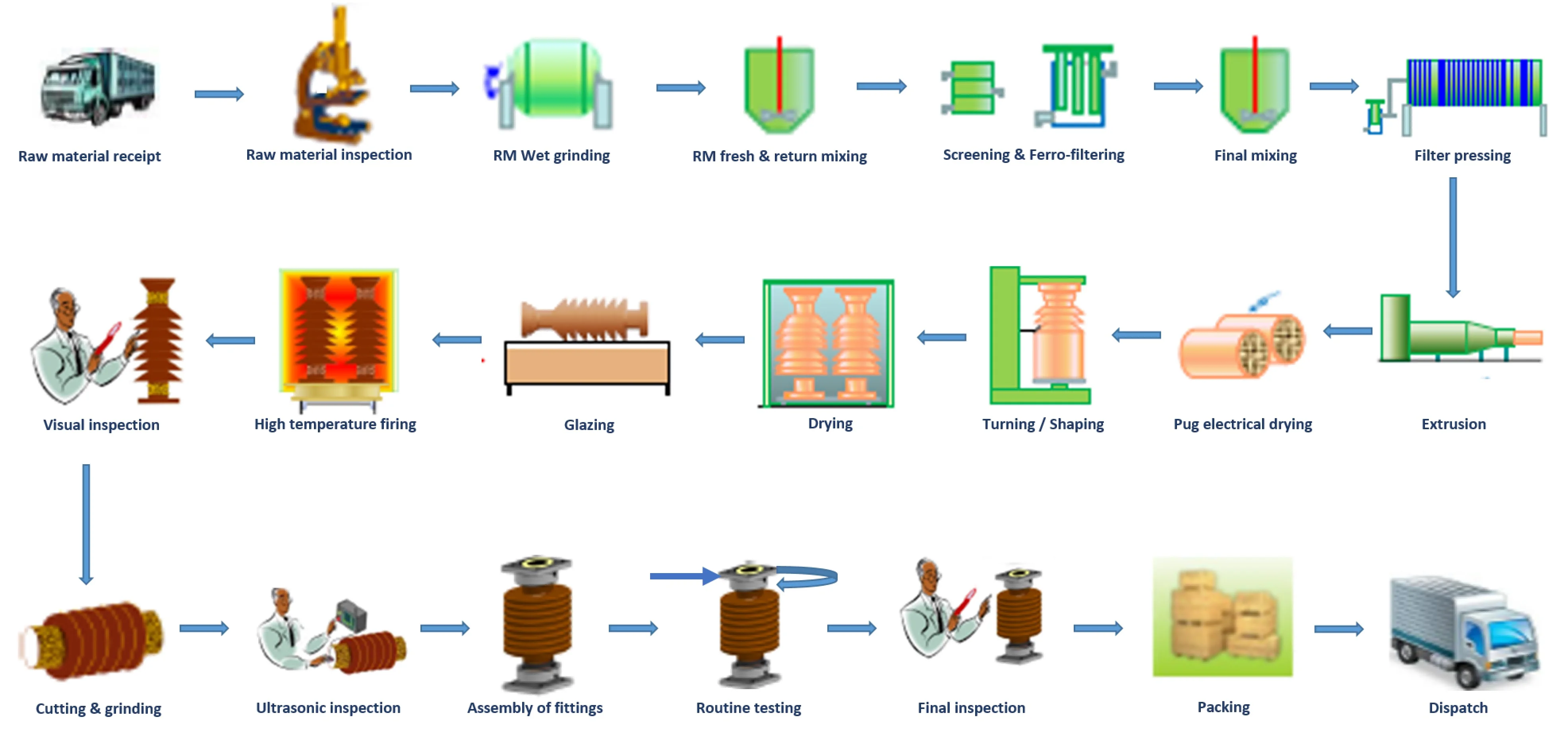 Raw material receipt
Raw material inspection
RM Wet grinding
RM fresh & return mixing
Screening & Ferro-filtering
Final mixing
Filter pressing

Extrusion
Pug electrical drying
Turning / Shaping
Drying
Glazing
High temperature firing
Visual inspection

Cutting & grinding
Ultrasonic inspection
Assembly of fittings
Routine testing
Final inspection
Packing
Dispatch